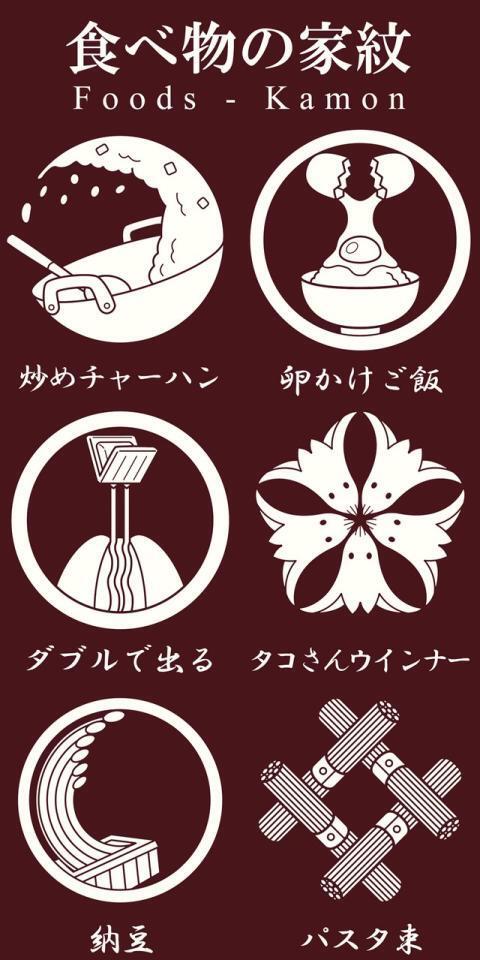 食べ物の家紋
Foods - Kamon

炒めチャーハン

卵かけご飯

ダブルで出る

タコさんウインナー

納豆

パスタ束